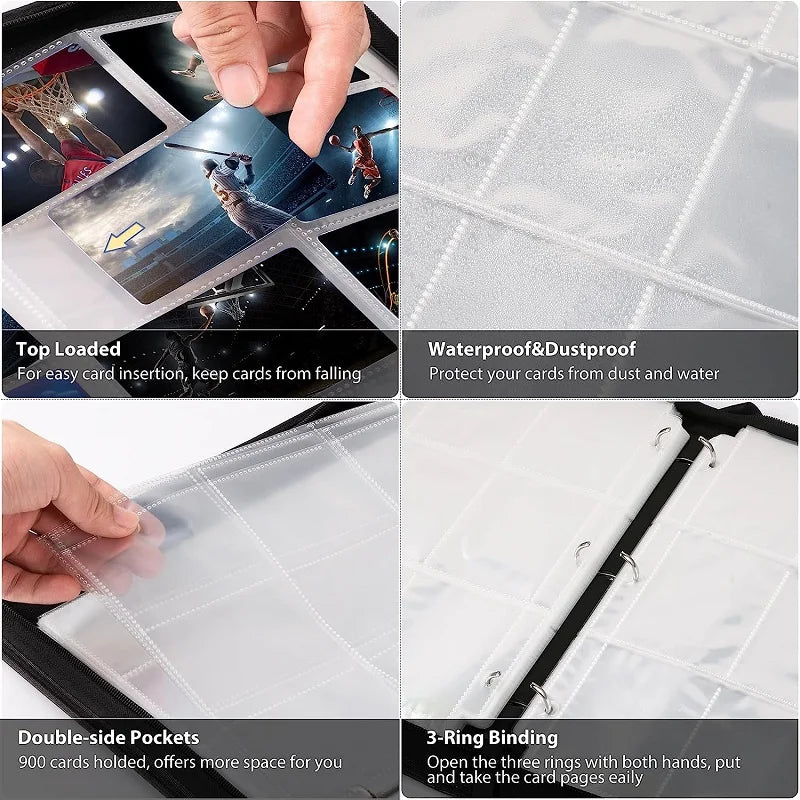 Top Loaded
For easy card insertion, keep cards from falling

Waterproof&Dustproof
Protect your cards from dust and water

Double-side Pockets
900 cards holded, offers more space for you

3-Ring Binding
Open the three rings with both hands, put and take the card pages eaily